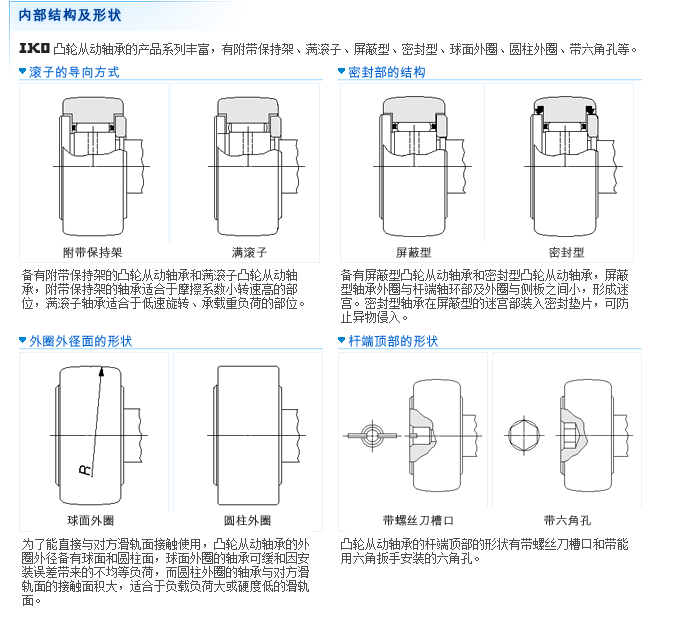 内部结构及形状

IKO 凸轮从动轴承的产品系列丰富，有附带保持架、满滚子、屏蔽型、密封型、球面外圈、圆柱外圈、带六角孔等。

滚子的导向方式

附带保持架

满滚子

备有附带保持架的凸轮从动轴承和满滚子凸轮从动轴承，附带保持架的轴承适合于摩擦系数小转速高的部位，满滚子轴承适合于低速旋转、承载重负荷的部位。

密封部的结构

屏蔽型

密封型

备有屏蔽型凸轮从动轴承和密封型凸轮从动轴承，屏蔽型轴承外圈与杆端轴环部及外圈与侧板之间小，形成迷宫。密封型轴承在屏蔽型的迷宫部装入密封垫片，可防止异物侵入。

外圈外径面的形状

R

球面外圈

圆柱外圈

为了能直接与对方滑轨面接触使用，凸轮从动轴承的外圈外径备有球面和圆柱面，球面外圈的轴承可缓和因安装误差带来的不均等负荷，而圆柱外圈的轴承与对方滑轨面的接触面积大，适合于负载负荷大或硬度低的滑轨面。

杆端顶部的形状

带螺丝刀槽口

带六角孔

凸轮从动轴承的杆端顶部的形状有带螺丝刀槽口和带能用六角扳手安装的六角孔。