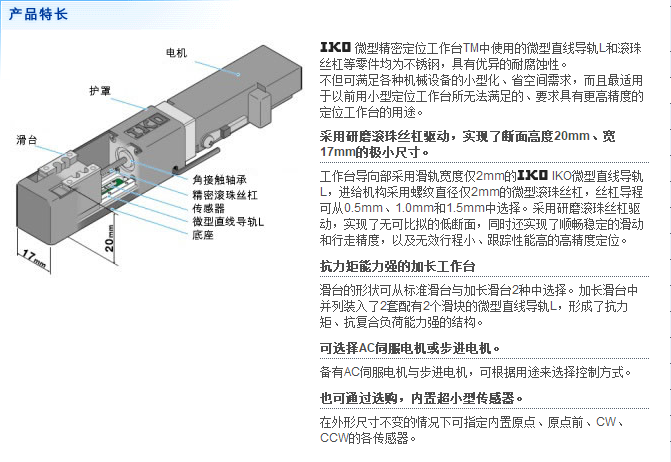 产品特长

电机

护罩

滑台

IKO

角接触轴承
精密滚珠丝杠
传感器
微型直线导轨L
底座

20mm

17mm

IKO 微型精密定位工作台TM中使用的微型直线导轨L和滚珠丝杠等零件均为不锈钢，具有优异的耐腐蚀性。
不但可满足各种机械设备的小型化、省空间需求，而且最适用于以前用小型定位工作台所无法满足的、要求具有更高精度的定位工作台的用途。

采用研磨滚珠丝杠驱动，实现了断面高度20mm、宽17mm的极小尺寸。

工作台导向部采用滑轨宽度仅2mm的IKO IKO微型直线导轨L，进给机构采用螺纹直径仅2mm的微型滚珠丝杠，丝杠导程可从0.5mm、1.0mm和1.5mm中选择。采用研磨滚珠丝杠驱动，实现了无可比拟的低断面，同时还实现了顺畅稳定的滑动和行走精度，以及无效行程小、跟踪性能高的高精度定位。

抗力矩能力强的加长工作台

滑台的形状可从标准滑台与加长滑台2种中选择。加长滑台中并列装入了2套配有2个滑块的微型直线导轨L，形成了抗力矩、抗复合负荷能力强的结构。

可选择AC伺服电机或步进电机。

备有AC伺服电机与步进电机，可根据用途来选择控制方式。

也可通过选购，内置超小型传感器。

在外形尺寸不变的情况下可指定内置原点、原点前、CW、CCW的各传感器。